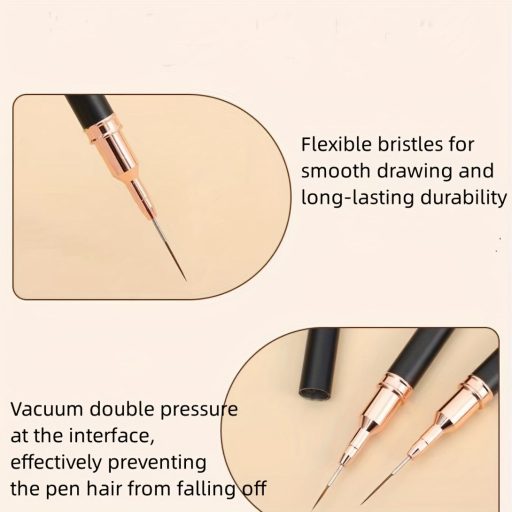 Flexible bristles for smooth drawing and long-lasting durability

Vacuum double pressure at the interface, effectively preventing the pen hair from falling off