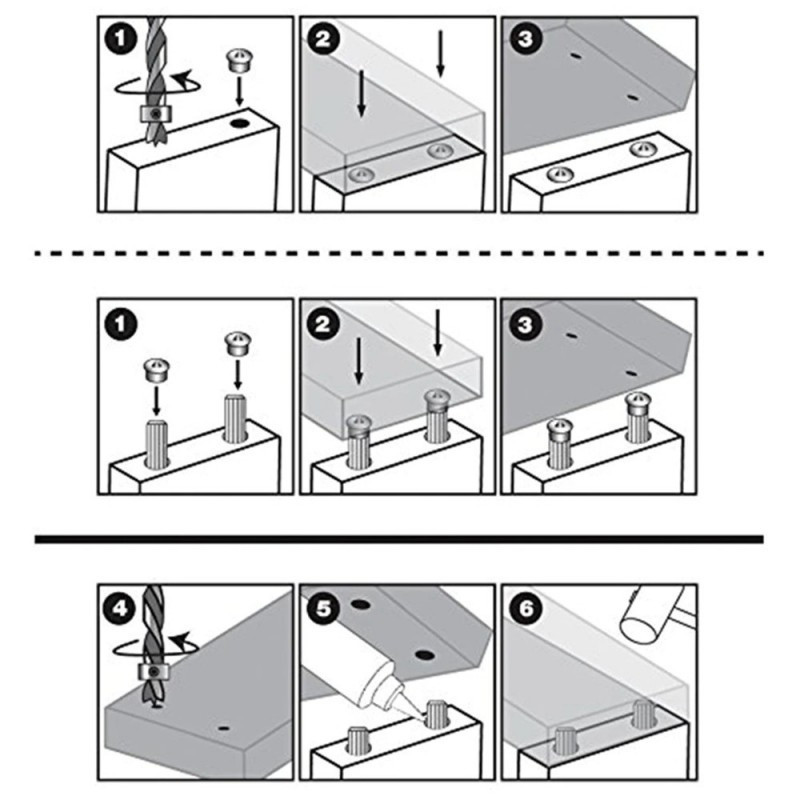 1 2 3

1 2 3

4 5 6