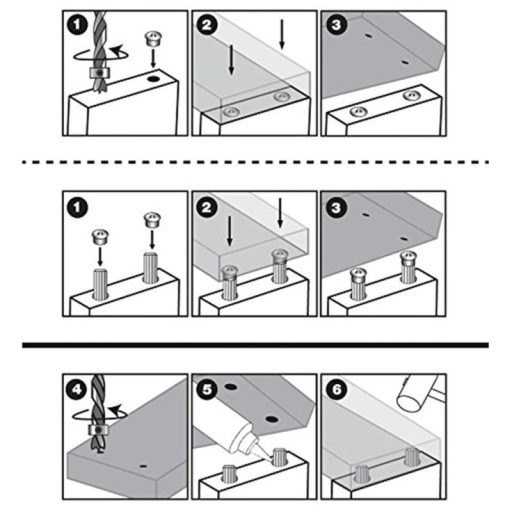 1
2
3
1
2
3
4
5
6